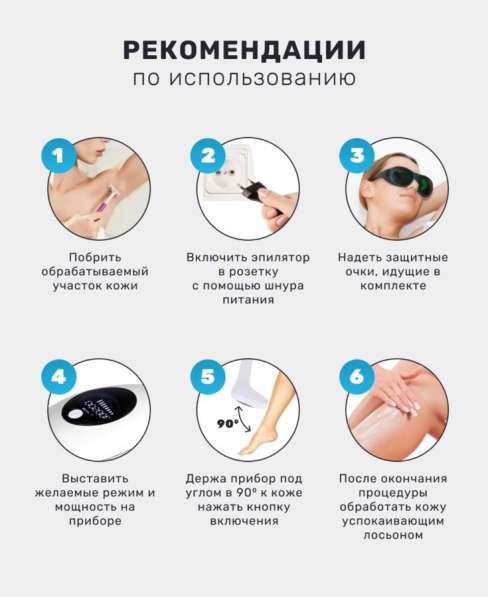 РЕКОМЕНДАЦИИ
по использованию

1

Побрить обрабатываемый участок кожи

2

Включить эпилятор в розетку с помощью шнура питания

3

Надеть защитные очки, идущие в комплекте

4

Выставить желаемые режим и мощность на приборе

5

90°

Держа прибор под углом в 90° к коже нажать кнопку включения

6

После окончания процедуры обработать кожу успокаивающим лосьоном